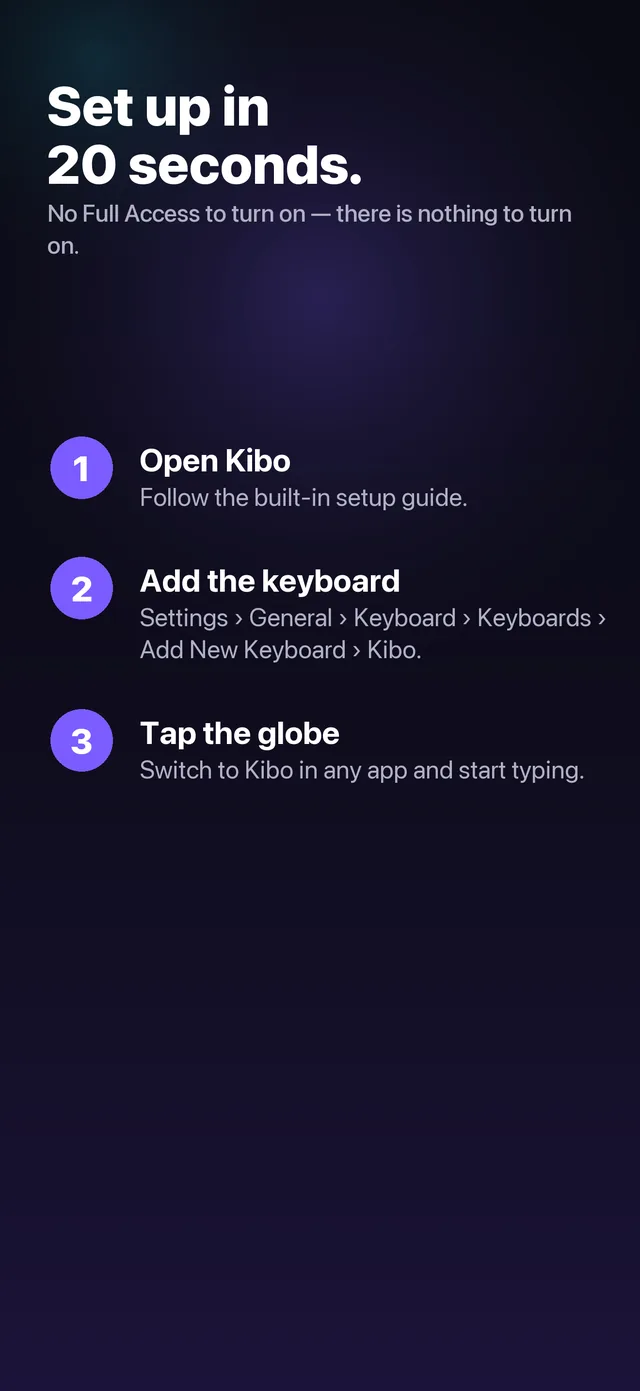 Set up in
20 seconds.

No Full Access to turn on — there is nothing to turn on.

1
Open Kibo
Follow the built-in setup guide.

2
Add the keyboard
Settings › General › Keyboard › Keyboards › Add New Keyboard › Kibo.

3
Tap the globe
Switch to Kibo in any app and start typing.